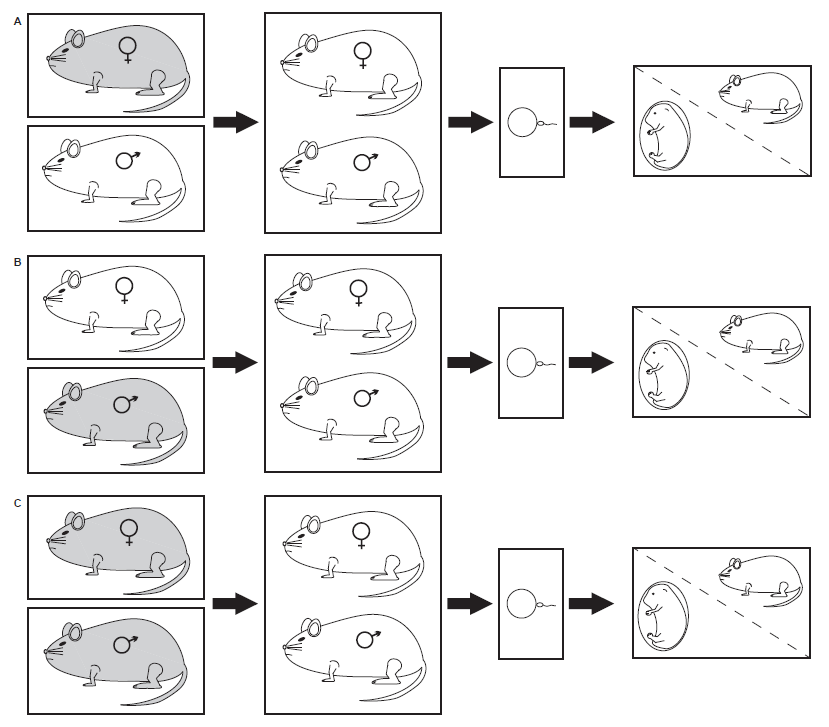 A
♀
♂
♀
♂

B
♀
♂
♀
♂

C
♀
♂
♀
♂